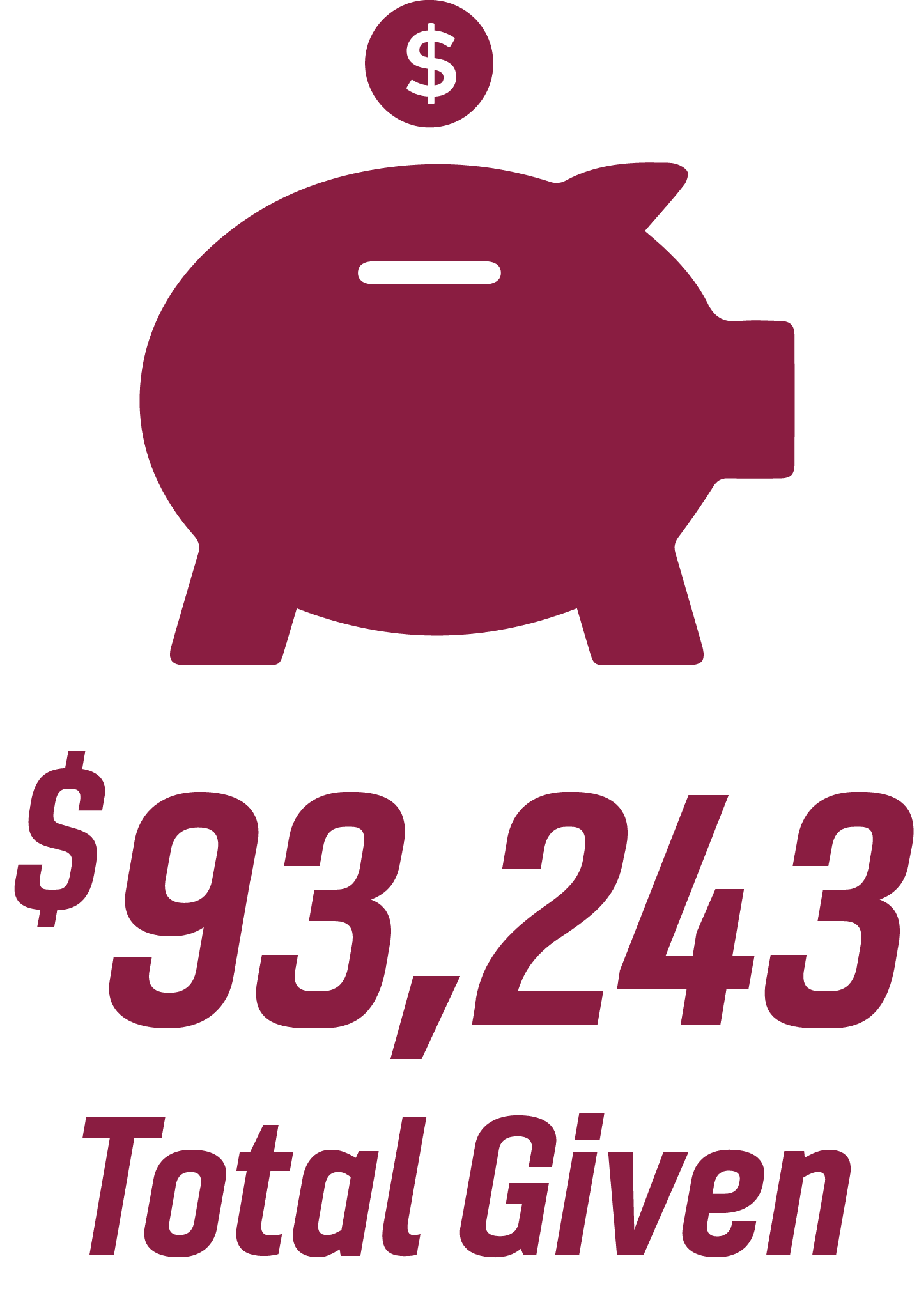 $
$93,243
Total Given