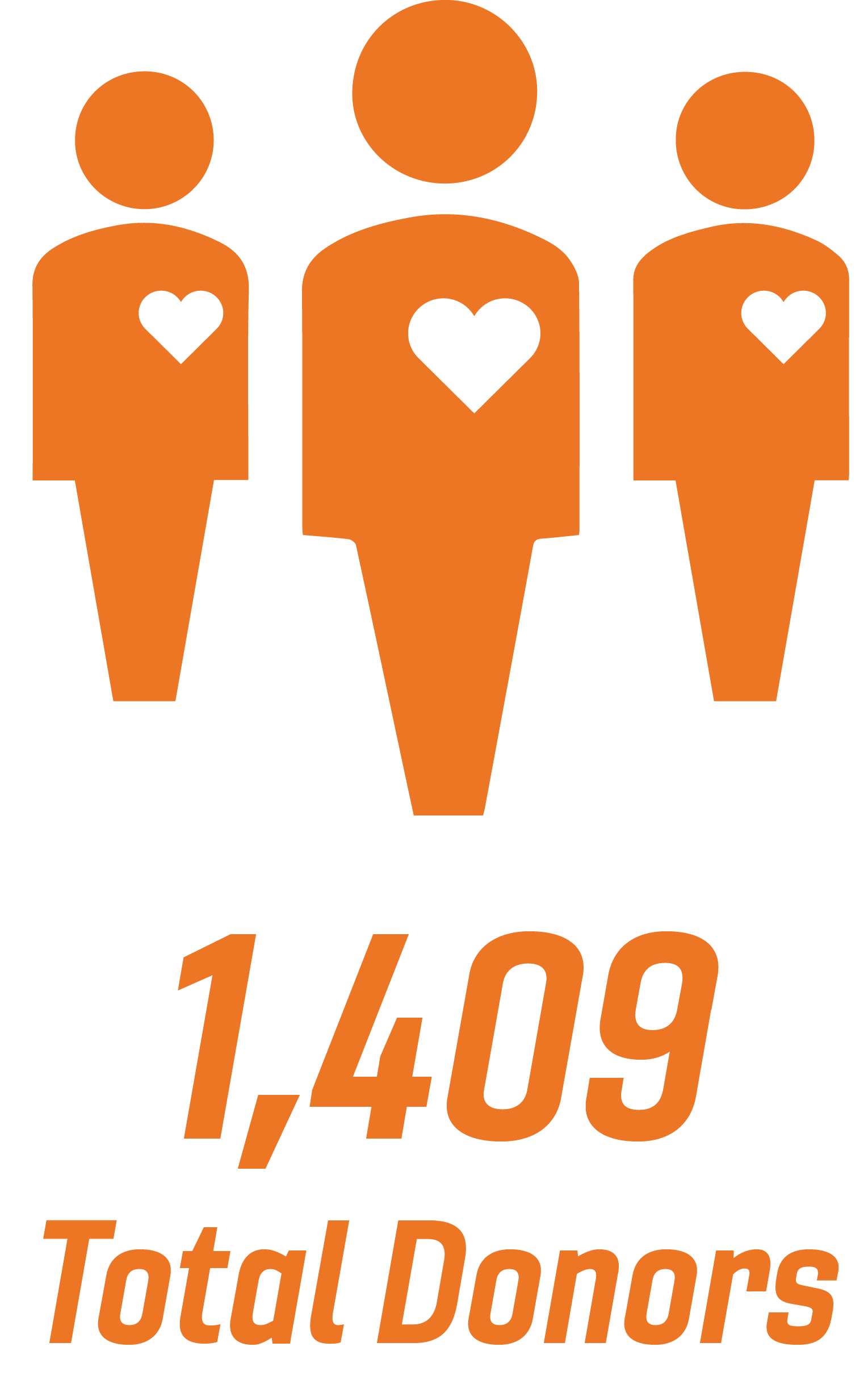 1,409
Total Donors