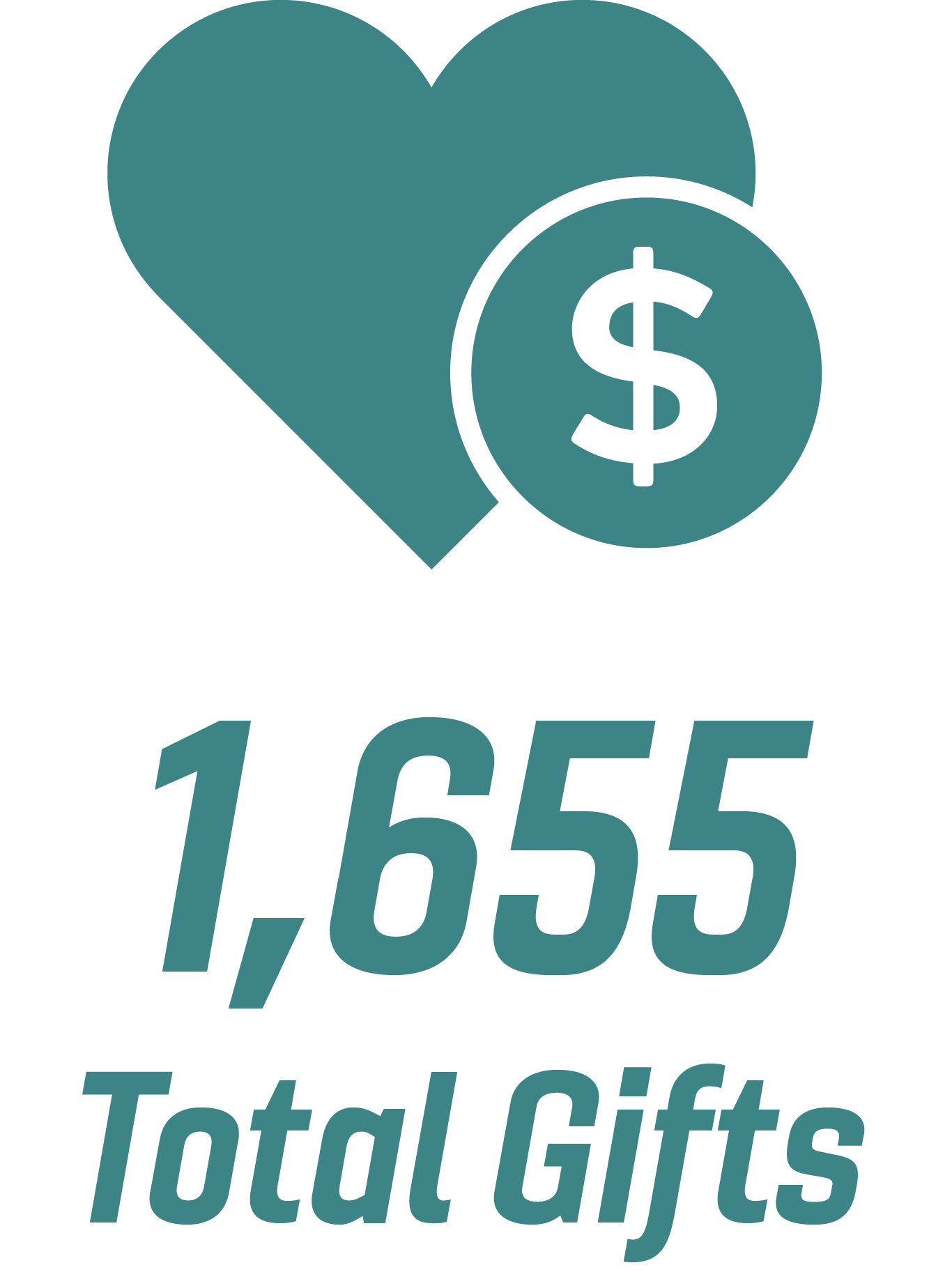 $

1,655

Total Gifts